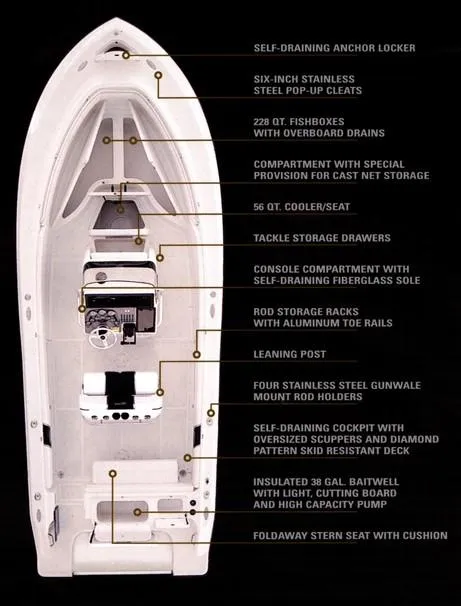 SELF-DRAINING ANCHOR LOCKER

SIX-INCH STAINLESS STEEL POP-UP CLEATS

228 QT. FISHBOXES WITH OVERBOARD DRAINS

COMPARTMENT WITH SPECIAL PROVISION FOR CAST NET STORAGE

56 QT. COOLER/SEAT

TACKLE STORAGE DRAWERS

CONSOLE COMPARTMENT WITH SELF-DRAINING FIBERGLASS SOLE

ROD STORAGE RACKS WITH ALUMINUM TOE RAILS

LEANING POST

FOUR STAINLESS STEEL GUNWALE MOUNT ROD HOLDERS

SELF-DRAINING COCKPIT WITH OVERSIZED SCUPPERS AND DIAMOND PATTERN SKID RESISTANT DECK

INSULATED 38 GAL. BAITWELL WITH LIGHT, CUTTING BOARD AND HIGH CAPACITY PUMP

FOLDAWAY STERN SEAT WITH CUSHION