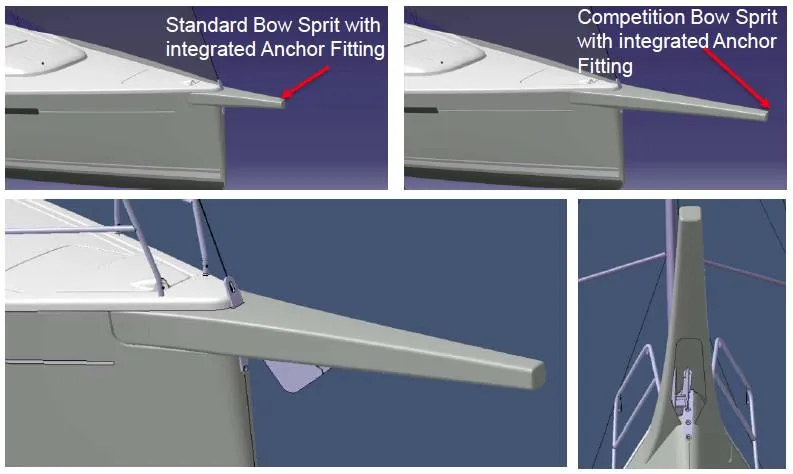 Standard Bow Sprit with integrated Anchor Fitting

Competition Bow Sprit with integrated Anchor Fitting