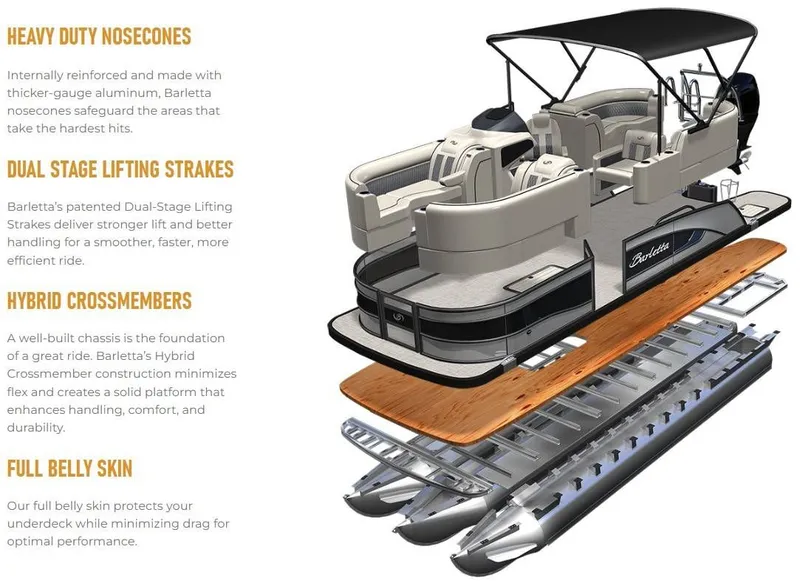 HEAVY DUTY NOSECONES

Internally reinforced and made with thicker-gauge aluminum, Barletta nosecones safeguard the areas that take the hardest hits.

DUAL STAGE LIFTING STRAKES

Barletta's patented Dual-Stage Lifting Strakes deliver stronger lift and better handling for a smoother, faster, more efficient ride.

HYBRID CROSSMEMBERS

A well-built chassis is the foundation of a great ride. Barletta's Hybrid Crossmember construction minimizes flex and creates a solid platform that enhances handling, comfort, and durability.

FULL BELLY SKIN

Our full belly skin protects your underdeck while minimizing drag for optimal performance.

Barletta