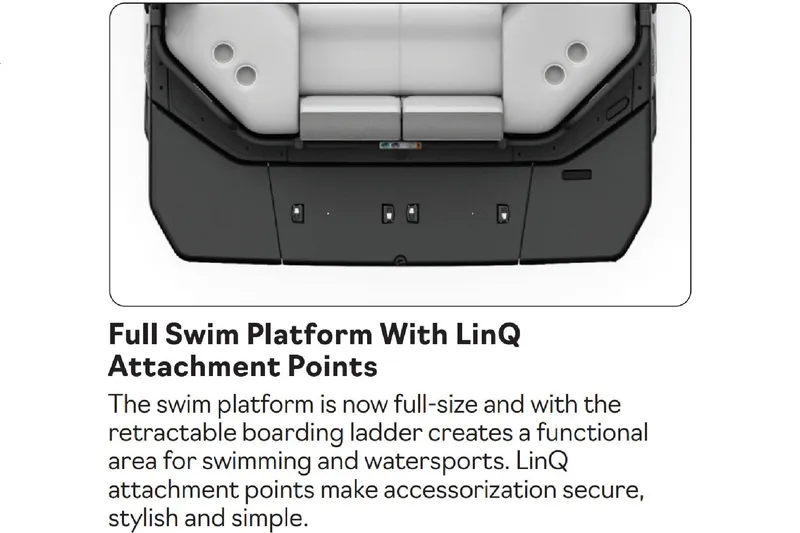 Full Swim Platform With LinQ Attachment Points

The swim platform is now full-size and with the retractable boarding ladder creates a functional area for swimming and watersports. LinQ attachment points make accessorization secure, stylish and simple.